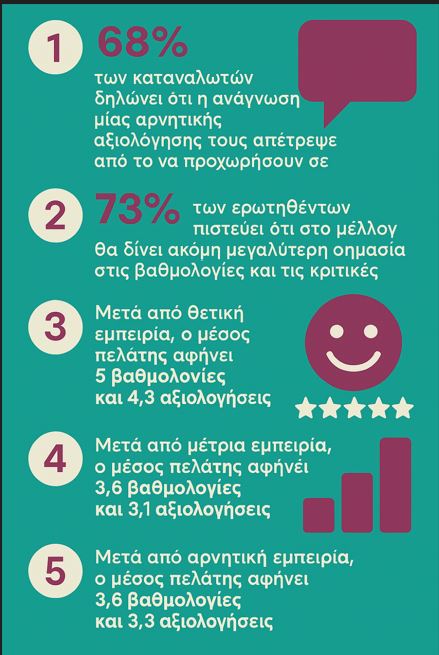 1

68%

των καταναλωτών δηλώνει ότι η ανάγνωση μίας αρνητικής αξιολόγησης τους απέτρεψε από το να προχωρήσουν σε

2

73%

των ερωτηθέντων πιστεύει ότι στο μέλλογ θα δίνει ακόμη μεγαλύτερη σημασία στις βαθμολογίες και τις κριτικές

3

Μετά από θετική εμπειρία, ο μέσος πελάτης αφήνει 5 βαθμολονίες και 4,3 αξιολογήσεις

4

Μετά από μέτρια εμπειρία, ο μέσος πελάτης αφήνει 3,6 βαθμολογίες και 3,1 αξιολογήσεις

5

Μετά από αρνητική εμπειρία, ο μέσος πελάτης αφήνει 3,6 βαθμολογίες και 3,3 αξιολογήσεις